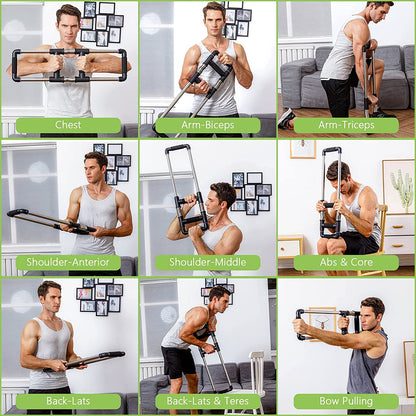 Chest

Arm-Biceps

Arm-Triceps

Shoulder-Anterior

Shoulder-Middle

Abs & Core

Back-Lats

Back-Lats & Teres

Bow Pulling